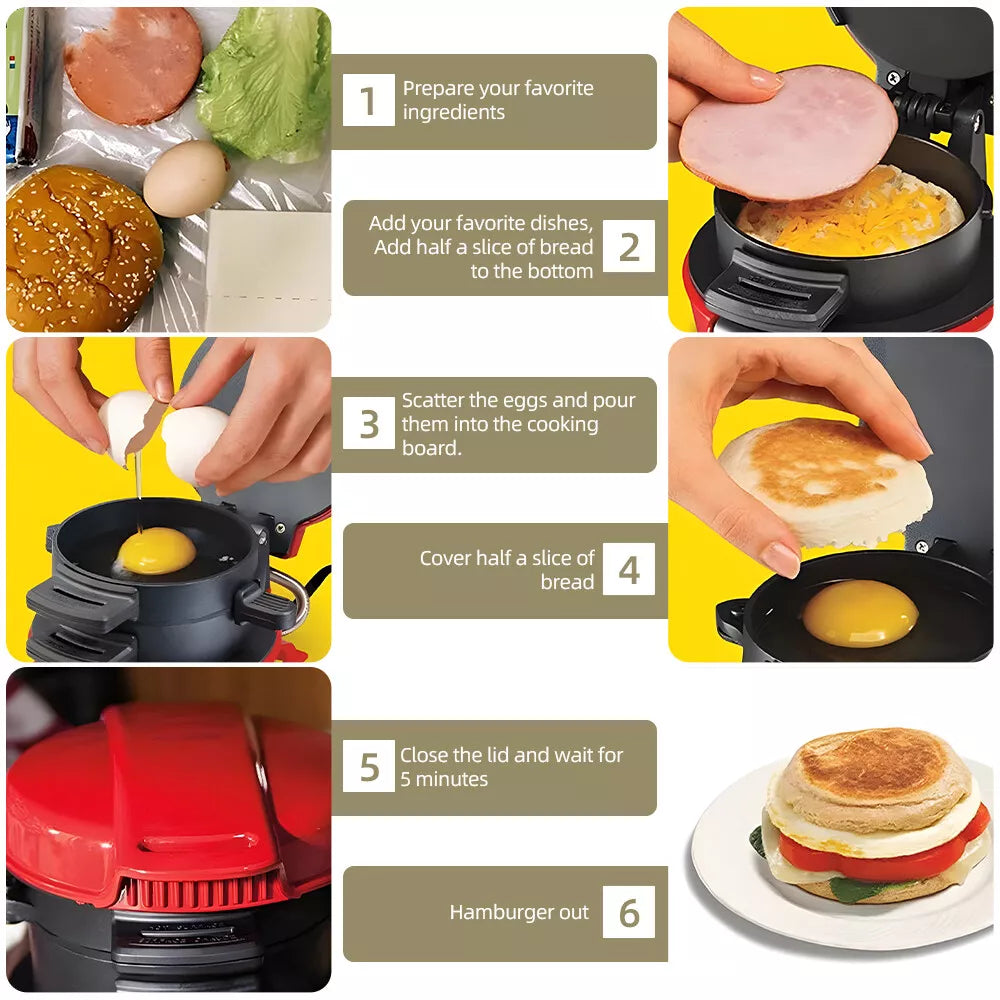 1 Prepare your favorite ingredients

Add your favorite dishes, Add half a slice of bread to the bottom 2

3 Scatter the eggs and pour them into the cooking board.

Cover half a slice of bread 4

5 Close the lid and wait for 5 minutes

Hamburger out 6