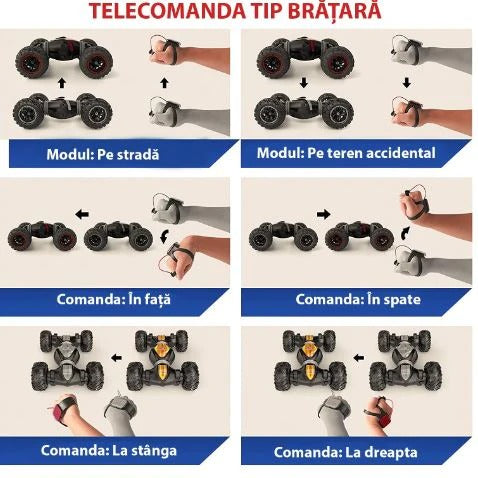 TELECOMANDA TIP BRĂȚARĂ

Modul: Pe stradă

Modul: Pe teren accidental

Comanda: În față

Comanda: În spate

Comanda: La stânga

Comanda: La dreapta