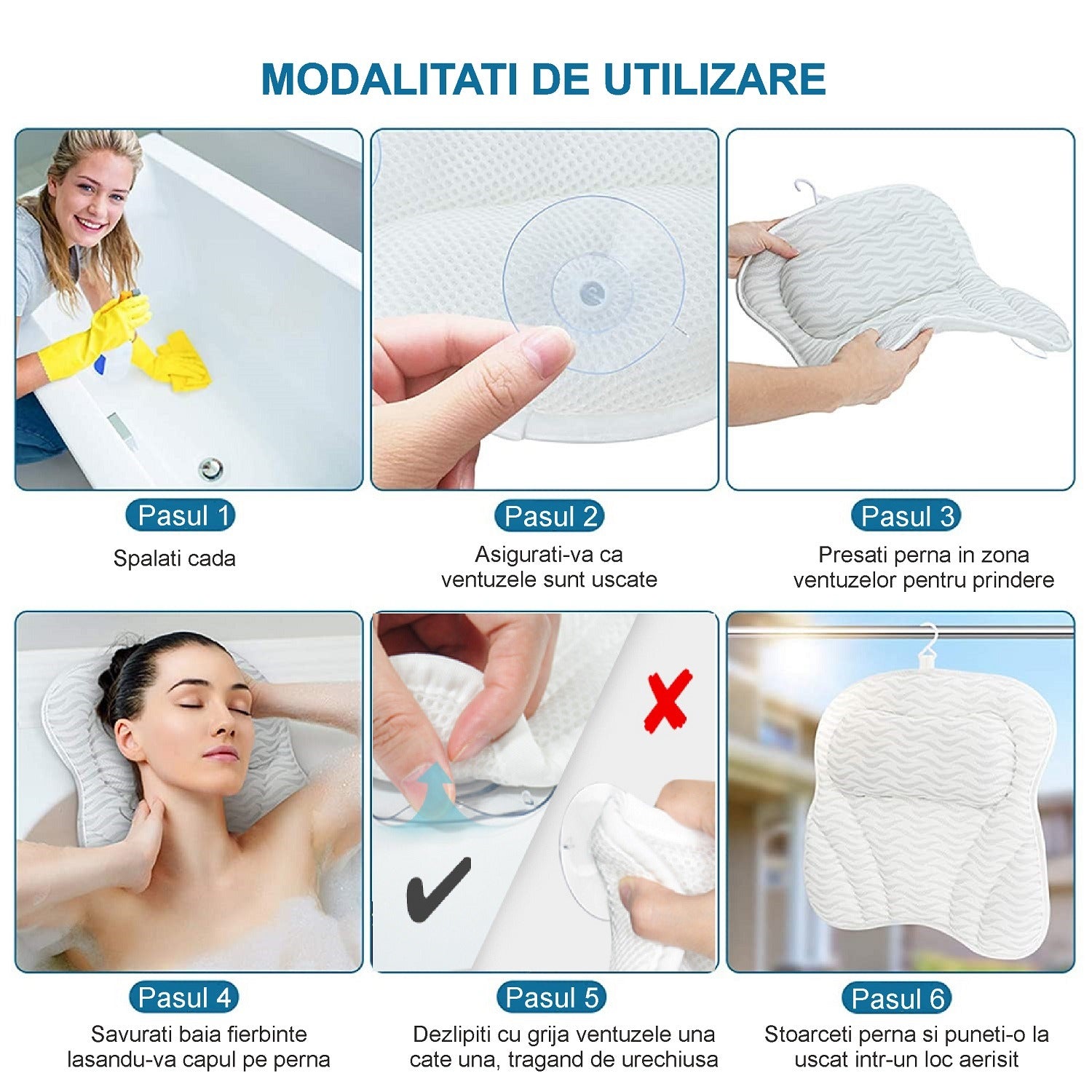 MODALITATI DE UTILIZARE

Pasul 1
Spalati cada

Pasul 2
Asigurati-va ca ventuzele sunt uscate

Pasul 3
Presati perna in zona ventuzelor pentru prindere

Pasul 4
Savurati baia fierbinte lasandu-va capul pe perna

Pasul 5
Dezlipiti cu grija ventuzele una cate una, tragand de urechiusa

Pasul 6
Stoarceti perna si puneti-o la uscat intr-un loc aerisit