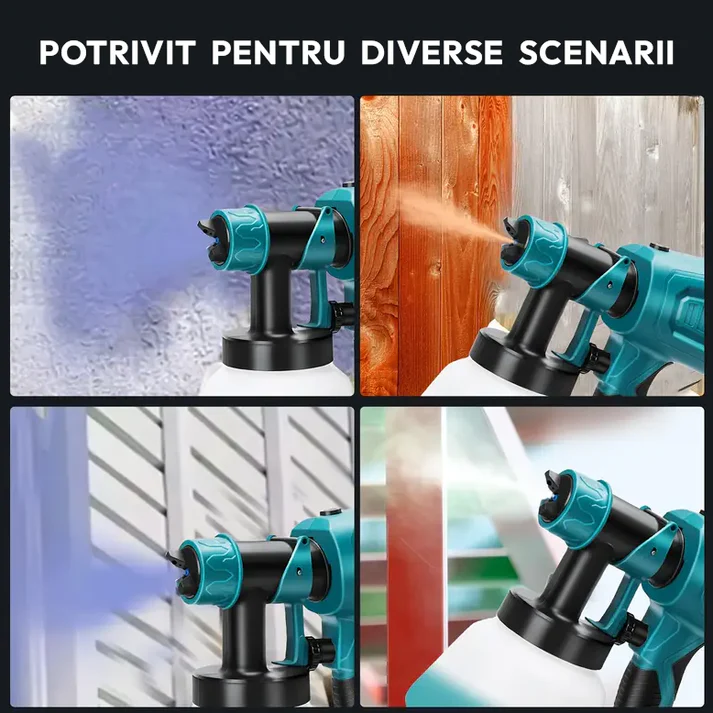 POTRIVIT PENTRU DIVERSE SCENARII