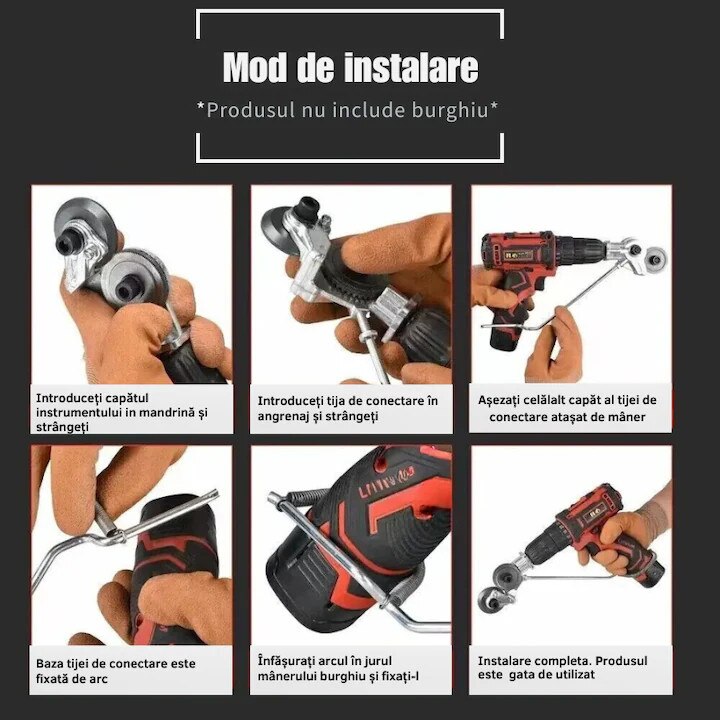 Mod de instalare

*Produsul nu include burghiu*

Introduceți capătul instrumentului in mandrină și strângeți

Introduceți tija de conectare în angrenaj și strângeți

Așezați celălalt capăt al tijei de conectare atașat de mâner

Baza tijei de conectare este fixată de arc

Înfășurați arcul în jurul mânerului burghiu și fixați-l

Instalare completa. Produsul este gata de utilizat