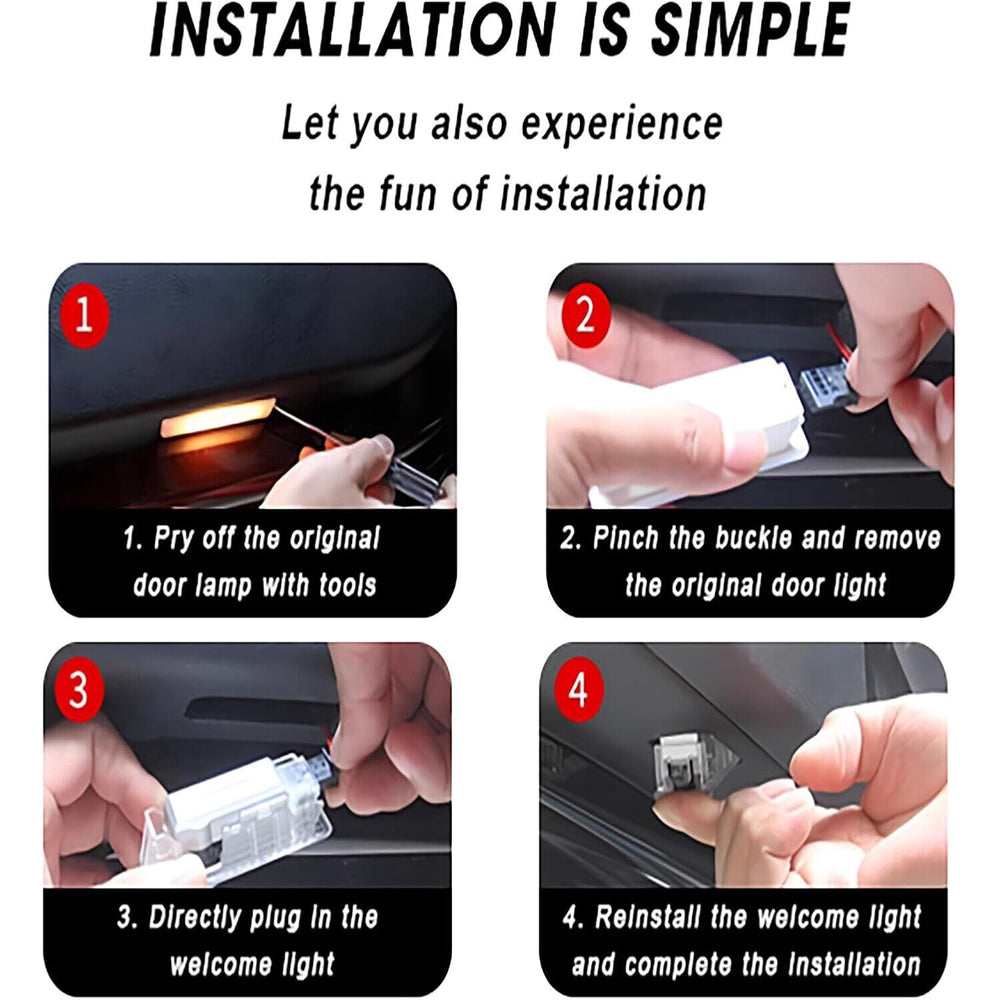 INSTALLATION IS SIMPLE

Let you also experience the fun of installation

1

1. Pry off the original door lamp with tools

2

2. Pinch the buckle and remove the original door light

3

3. Directly plug in the welcome light

4

4. Reinstall the welcome light and complete the installation