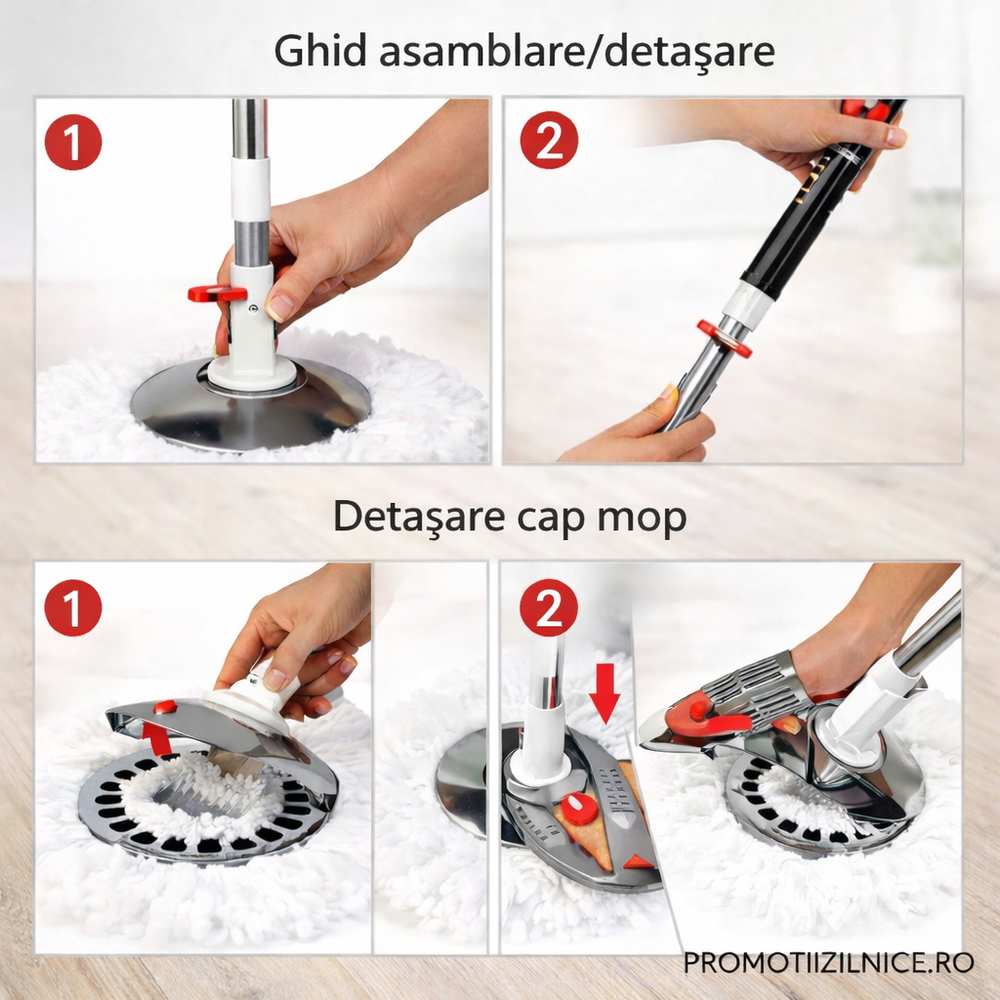 Ghid asamblare/detaşare

1

2

Detaşare cap mop

1

2

PROMOTIIZILNICE.RO