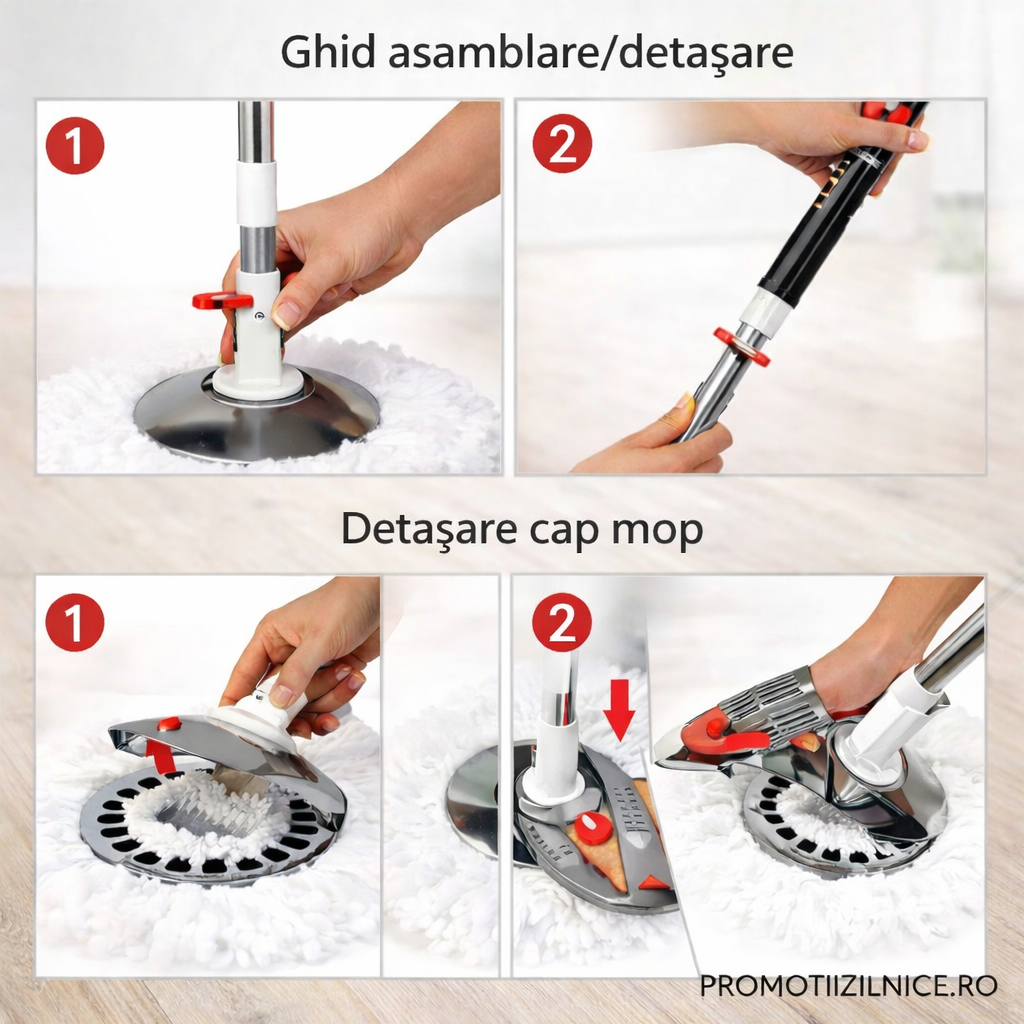 Ghid asamblare/detaşare

1

2

Detaşare cap mop

1

2

PROMOTIIZILNICE.RO