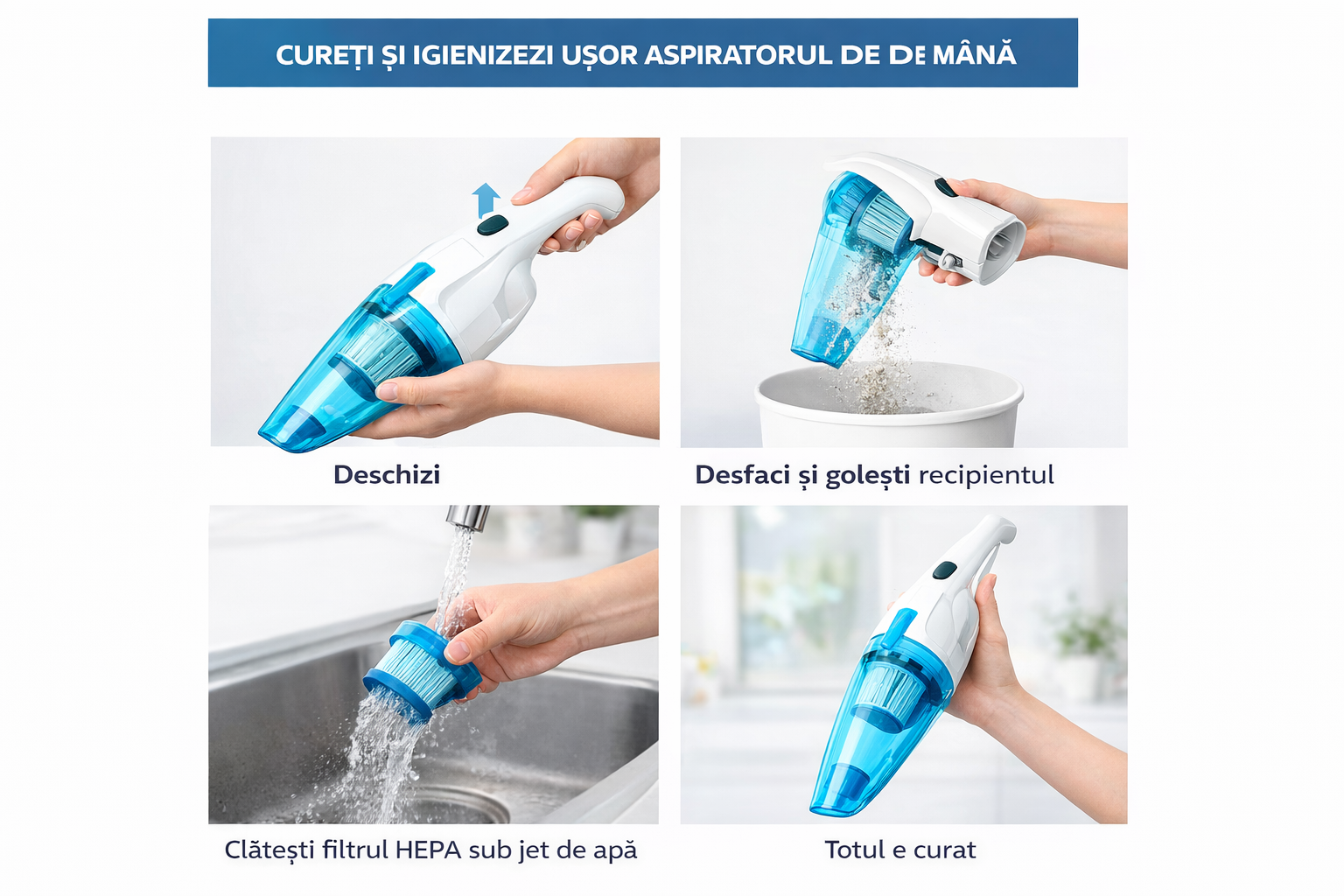 CUREȚI ȘI IGIENIZEZI UȘOR ASPIRATORUL DE DE MÂNĂ

Deschizi

Desfaci și golești recipientul

Clătești filtrul HEPA sub jet de apă

Totul e curat