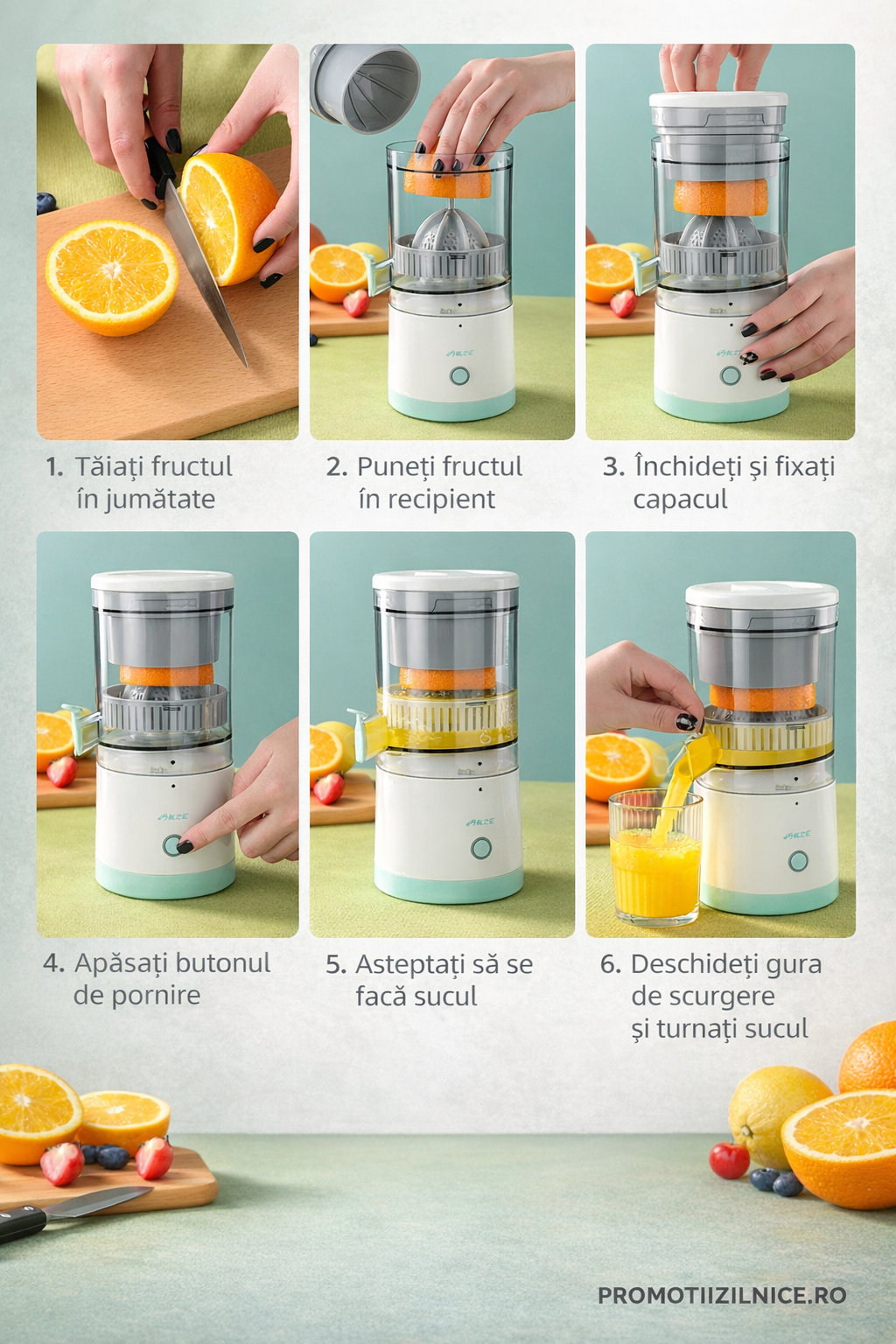 1. Tăiați fructul în jumătate

2. Puneți fructul în recipient

3. Închideți și fixați capacul

4. Apăsați butonul de pornire

5. Asteptați să se facă sucul

6. Deschideți gura de scurgere și turnați sucul

PROMOTIIZILNICE.RO