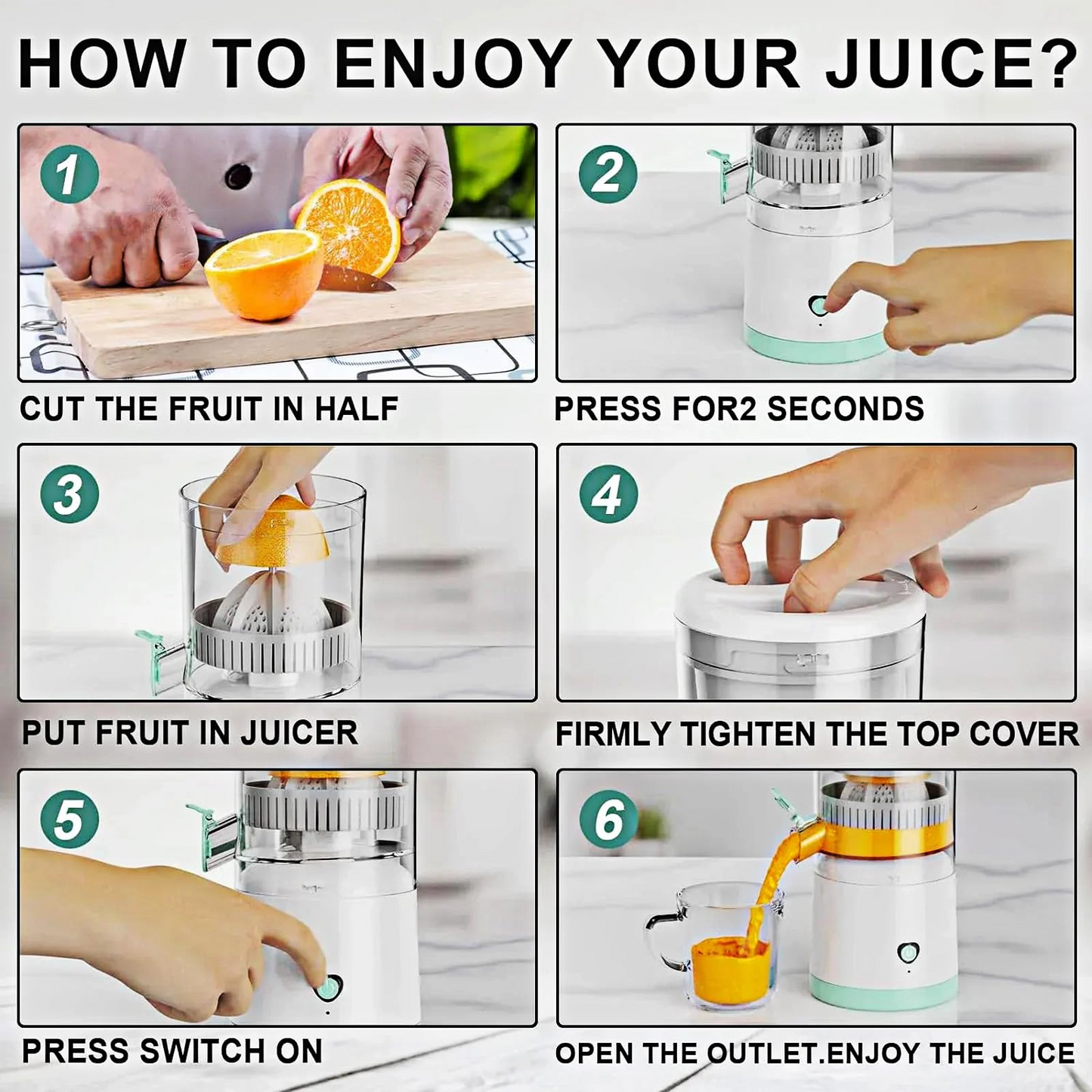 HOW TO ENJOY YOUR JUICE?

1

CUT THE FRUIT IN HALF

2

PRESS FOR2 SECONDS

3

PUT FRUIT IN JUICER

4

FIRMLY TIGHTEN THE TOP COVER

5

PRESS SWITCH ON

6

OPEN THE OUTLET.ENJOY THE JUICE